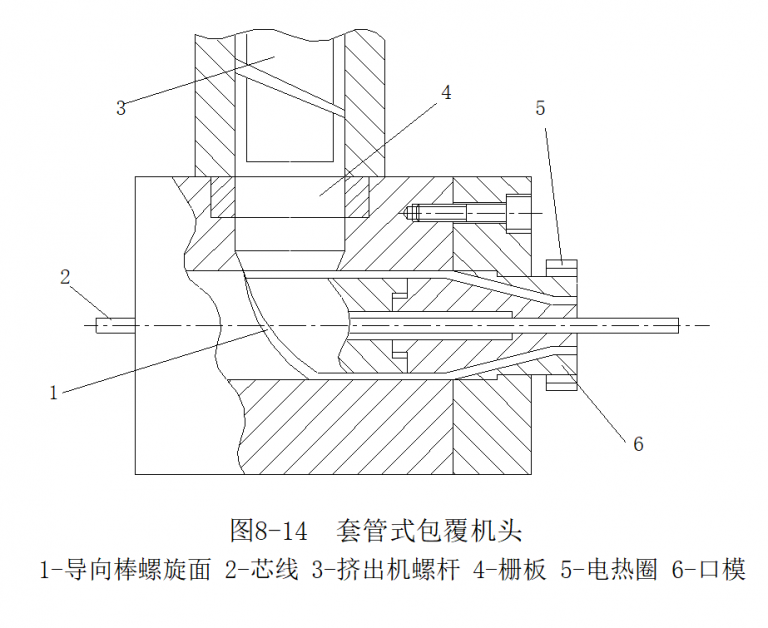 3

4

5

2

1

6

图8-14　套管式包覆机头

1-导向棒螺旋面 2-芯线 3-挤出机螺杆 4-栅板 5-电热圈 6-口模